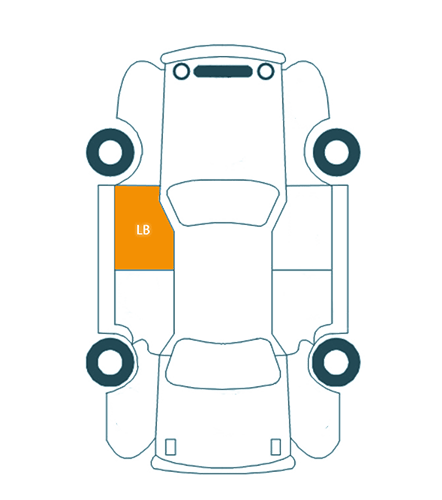 LB